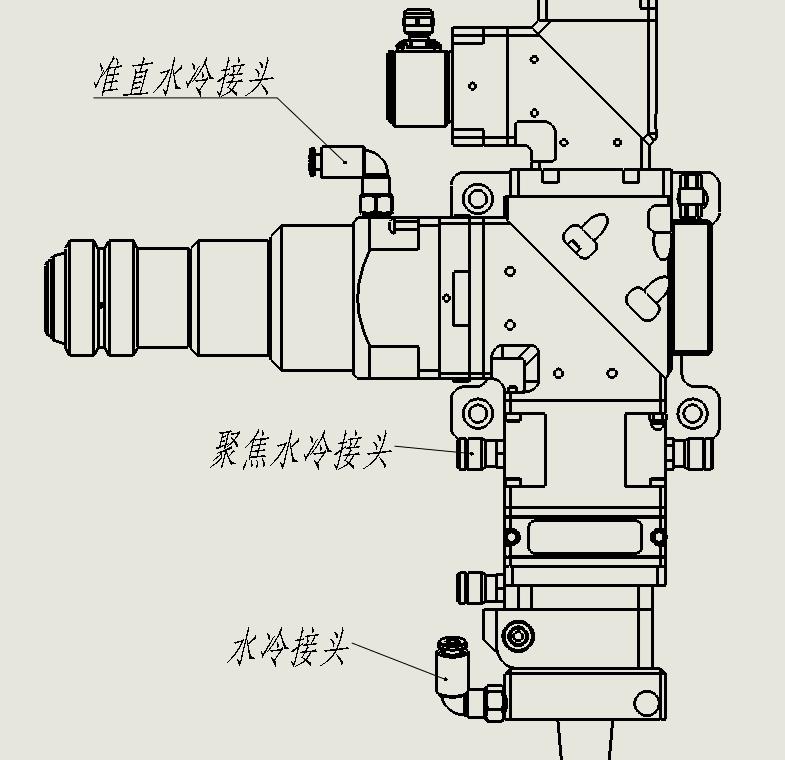 准直水冷接头

聚焦水冷接头

水冷接头